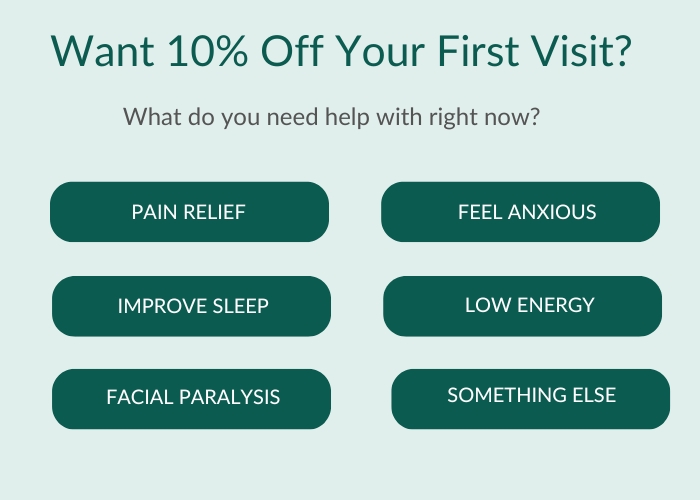 Want 10% Off Your First Visit?

What do you need help with right now?

PAIN RELIEF

FEEL ANXIOUS

IMPROVE SLEEP

LOW ENERGY

FACIAL PARALYSIS

SOMETHING ELSE